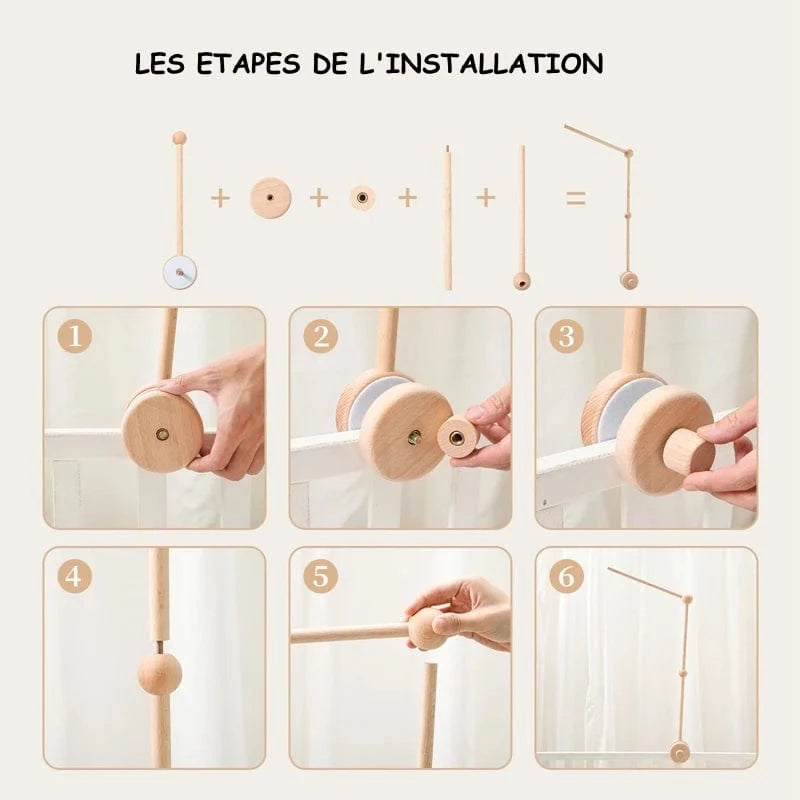 LES ETAPES DE L'INSTALLATION

+ + + + =

1

2

3

4

5

6