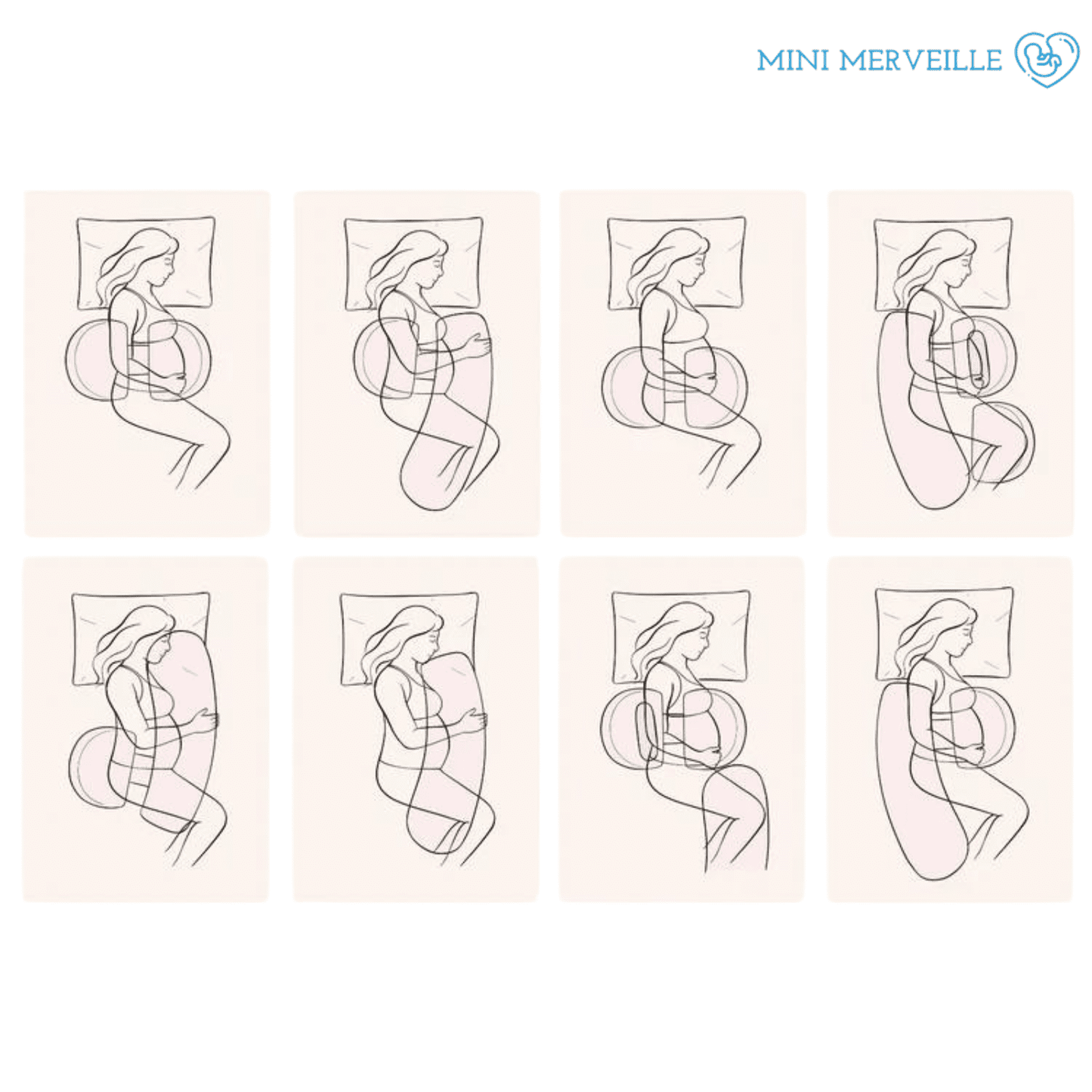 MINI MERVEILLE